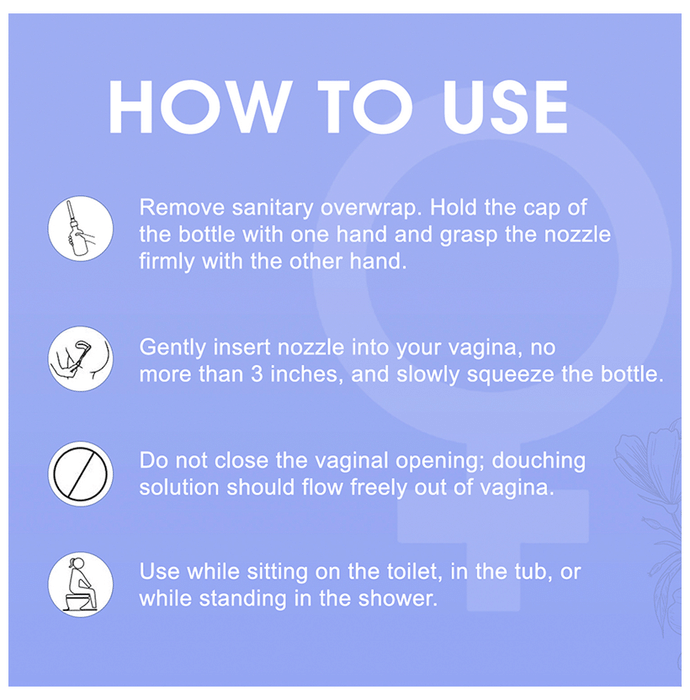 HOW TO USE

Remove sanitary overwrap. Hold the cap of the bottle with one hand and grasp the nozzle firmly with the other hand.

Gently insert nozzle into your vagina, no more than 3 inches, and slowly squeeze the bottle.

Do not close the vaginal opening; douching solution should flow freely out of vagina.

Use while sitting on the toilet, in the tub, or while standing in the shower.