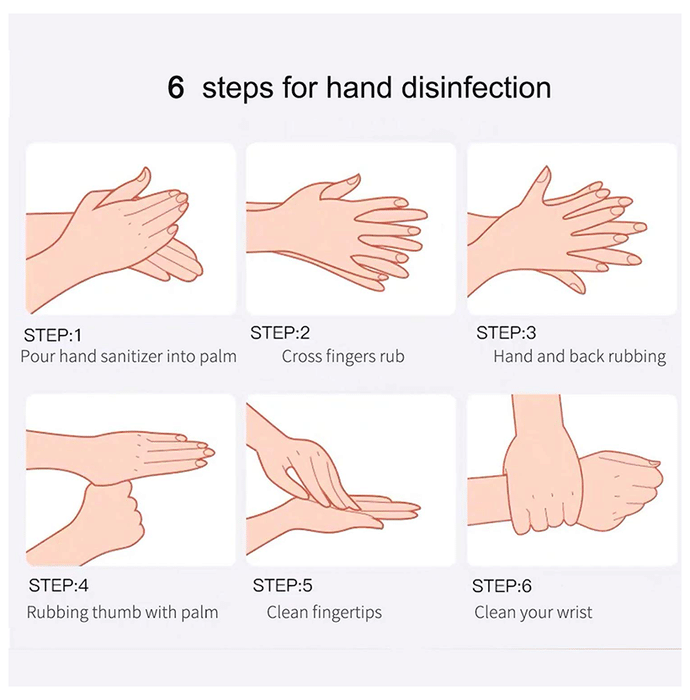 6 steps for hand disinfection

STEP:1
Pour hand sanitizer into palm

STEP:2
Cross fingers rub

STEP:3
Hand and back rubbing

STEP:4
Rubbing thumb with palm

STEP:5
Clean fingertips

STEP:6
Clean your wrist