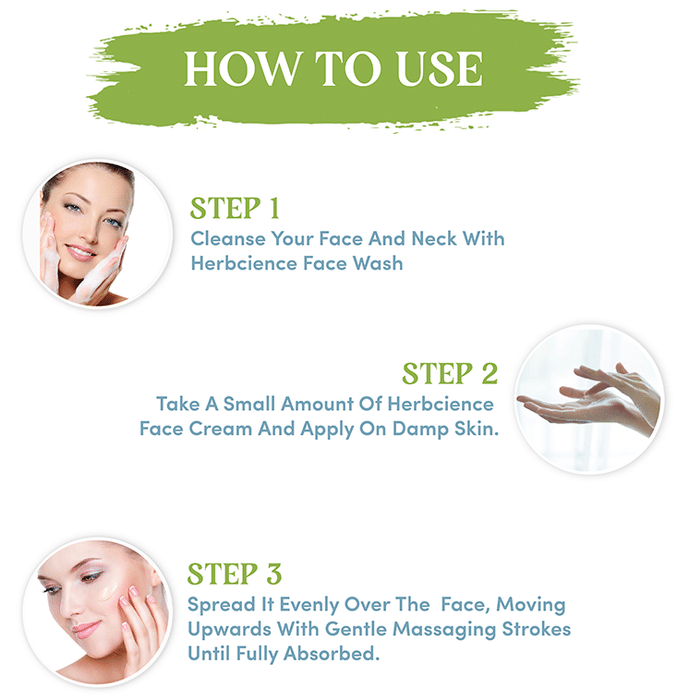 HOW TO USE

STEP 1
Cleanse Your Face And Neck With Herbcience Face Wash

STEP 2
Take A Small Amount Of Herbcience Face Cream And Apply On Damp Skin.

STEP 3
Spread It Evenly Over The Face, Moving Upwards With Gentle Massaging Strokes Until Fully Absorbed.