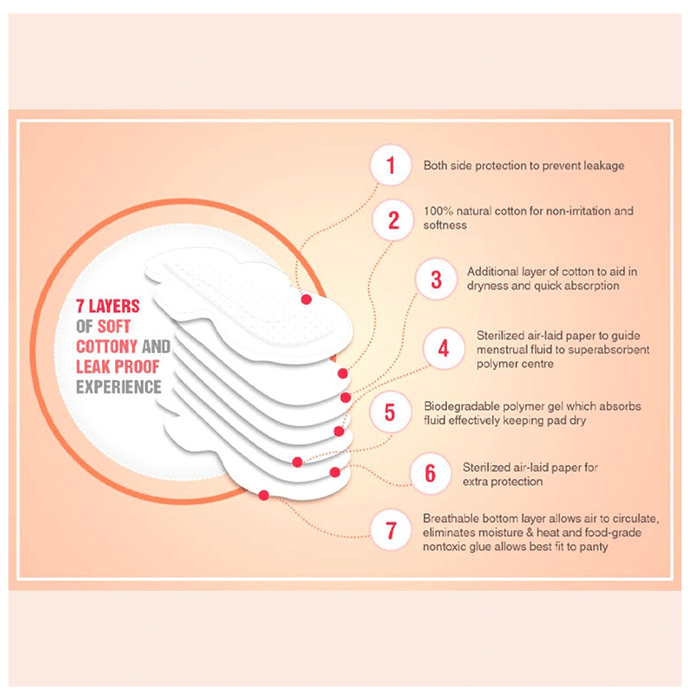 7 LAYERS OF SOFT COTTONY AND LEAK PROOF EXPERIENCE

1 Both side protection to prevent leakage

2 100% natural cotton for non-irritation and softness

3 Additional layer of cotton to aid in dryness and quick absorption

4 Sterilized air-laid paper to guide menstrual fluid to superabsorbent polymer centre

5 Biodegradable polymer gel which absorbs fluid effectively keeping pad dry

6 Sterilized air-laid paper for extra protection

7 Breathable bottom layer allows air to circulate, eliminates moisture & heat and food-grade nontoxic glue allows best fit to panty