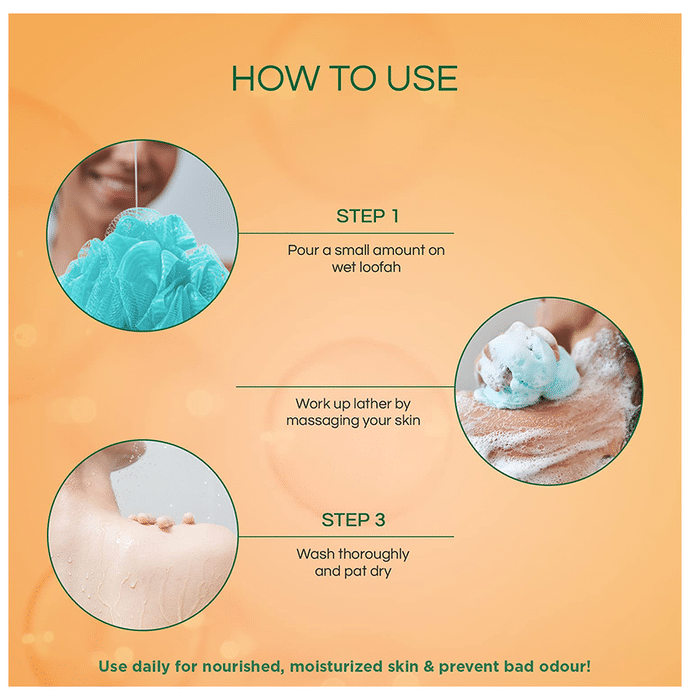 HOW TO USE

STEP 1

Pour a small amount on wet loofah

Work up lather by massaging your skin

STEP 3

Wash thoroughly and pat dry

Use daily for nourished, moisturized skin & prevent bad odour!