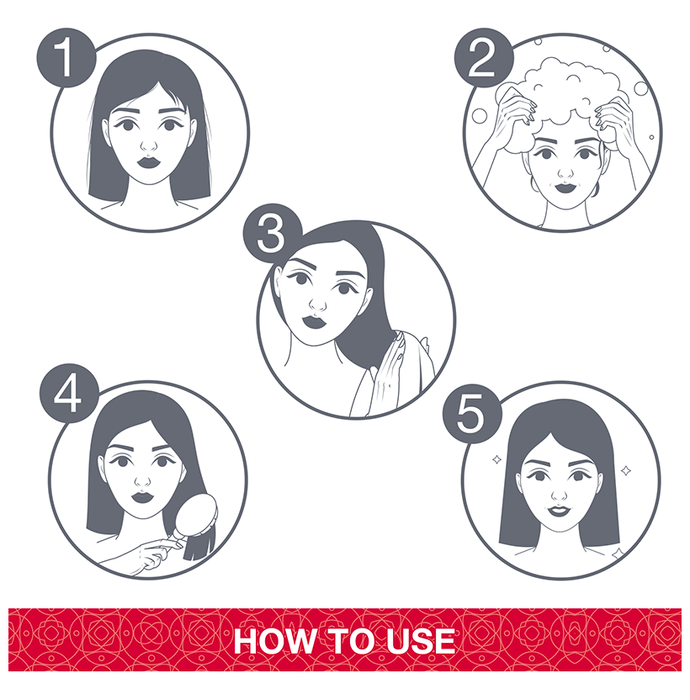 1

2

3

4

5

HOW TO USE