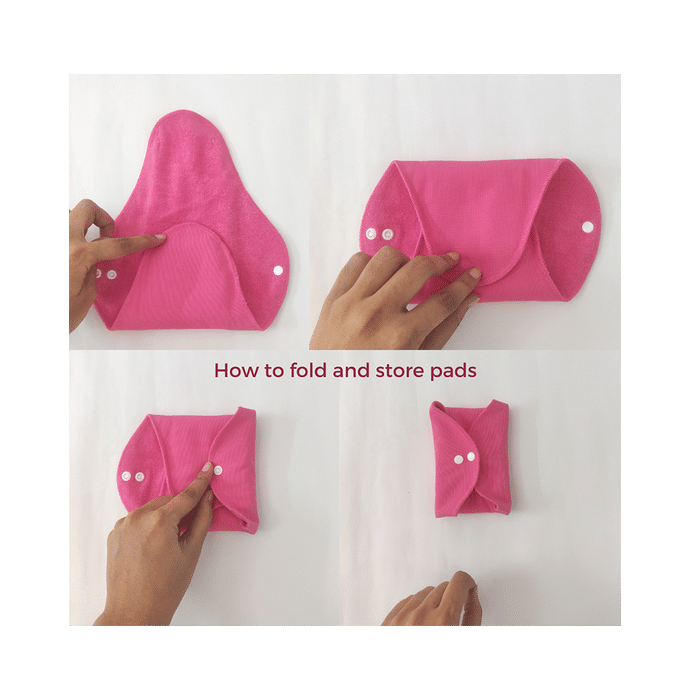 How to fold and store pads