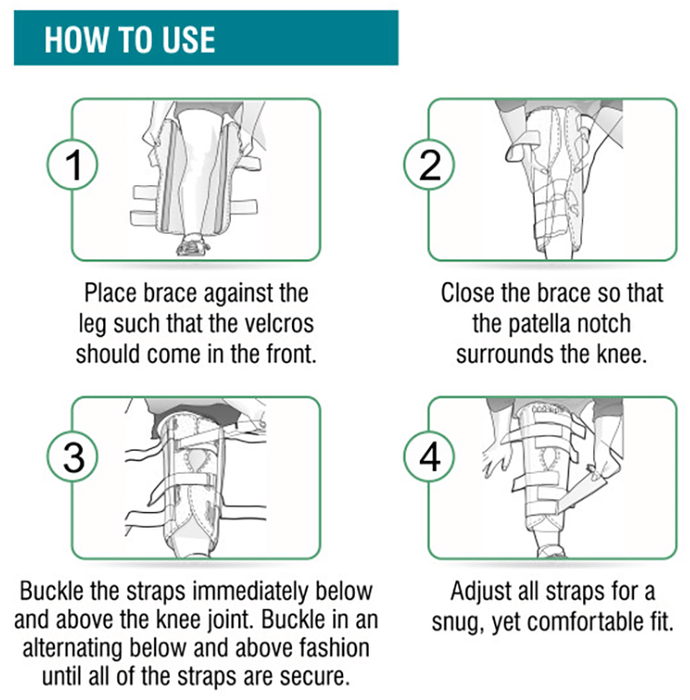 HOW TO USE

1

Place brace against the leg such that the velcros should come in the front.

2

Close the brace so that the patella notch surrounds the knee.

3

Buckle the straps immediately below and above the knee joint. Buckle in an alternating below and above fashion until all of the straps are secure.

4

Adjust all straps for a snug, yet comfortable fit.