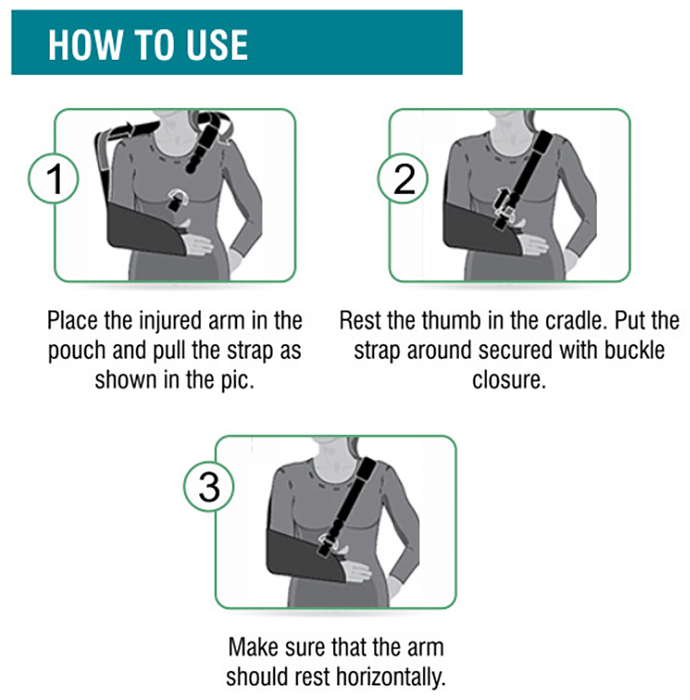 HOW TO USE

1

Place the injured arm in the pouch and pull the strap as shown in the pic.

2

Rest the thumb in the cradle. Put the strap around secured with buckle closure.

3

Make sure that the arm should rest horizontally.