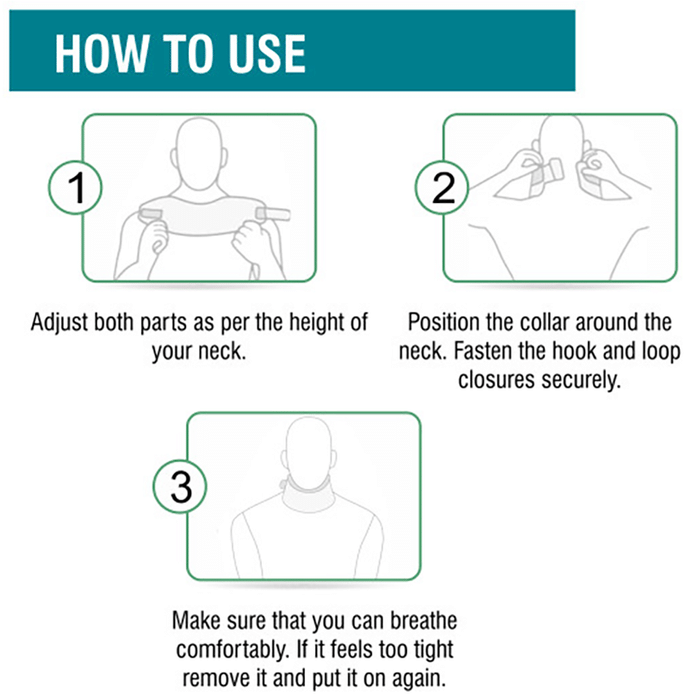 HOW TO USE

1

Adjust both parts as per the height of your neck.

2

Position the collar around the neck. Fasten the hook and loop closures securely.

3

Make sure that you can breathe comfortably. If it feels too tight remove it and put it on again.