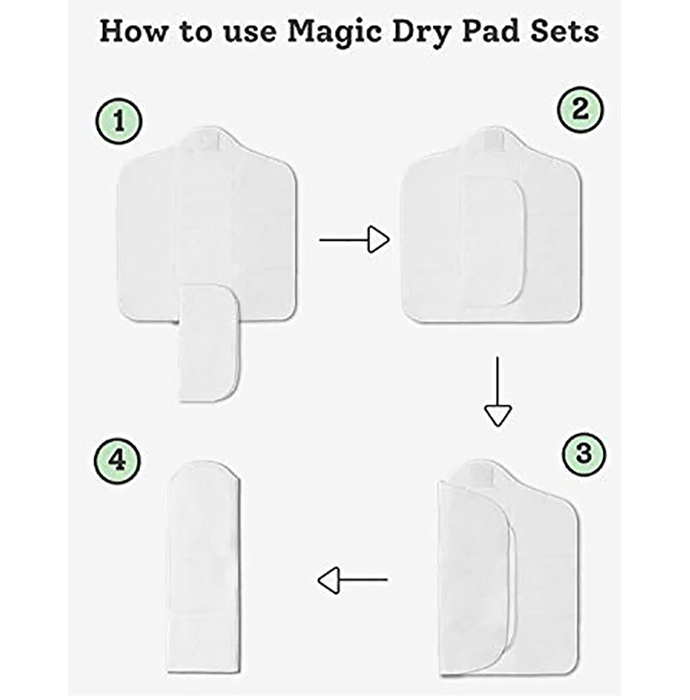 How to use Magic Dry Pad Sets

1

2

3

4