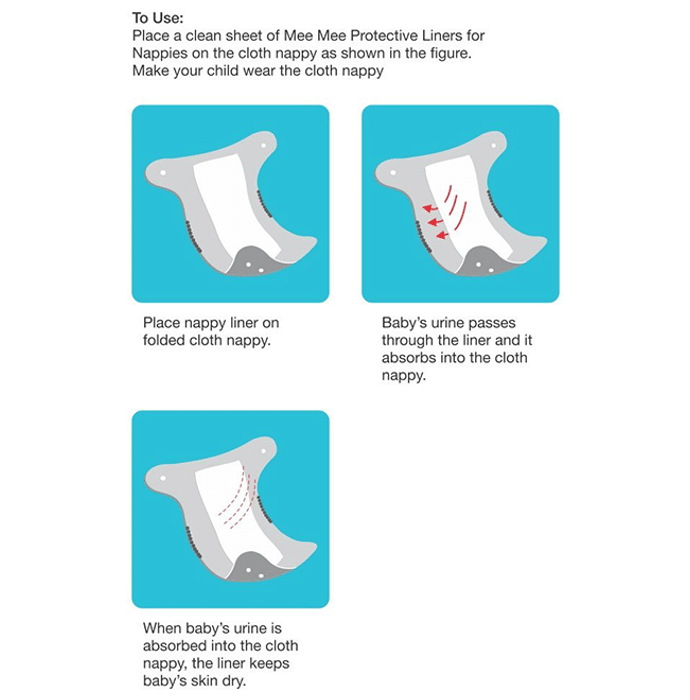 To Use:
Place a clean sheet of Mee Mee Protective Liners for Nappies on the cloth nappy as shown in the figure. Make your child wear the cloth nappy

Place nappy liner on folded cloth nappy.

Baby's urine passes through the liner and it absorbs into the cloth nappy.

When baby's urine is absorbed into the cloth nappy, the liner keeps baby's skin dry.