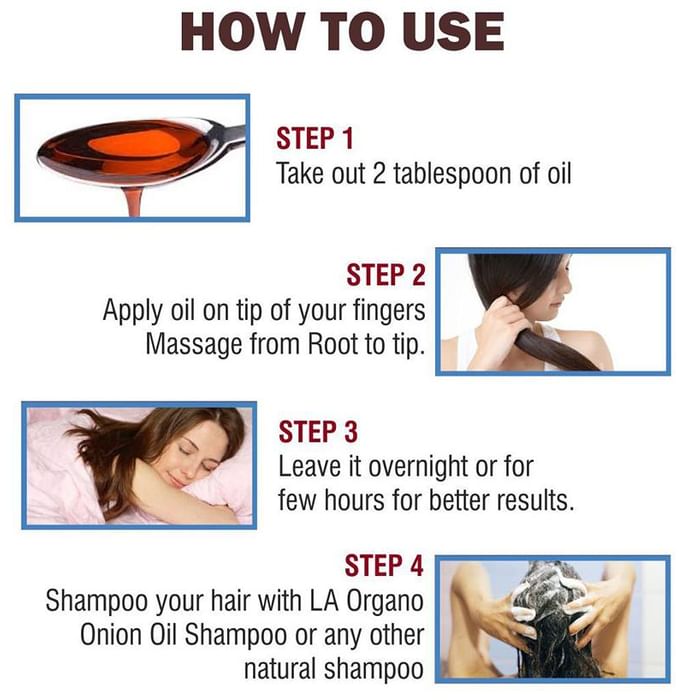 HOW TO USE

STEP 1
Take out 2 tablespoon of oil

STEP 2
Apply oil on tip of your fingers
Massage from Root to tip.

STEP 3
Leave it overnight or for few hours for better results.

STEP 4
Shampoo your hair with LA Organo Onion Oil Shampoo or any other natural shampoo