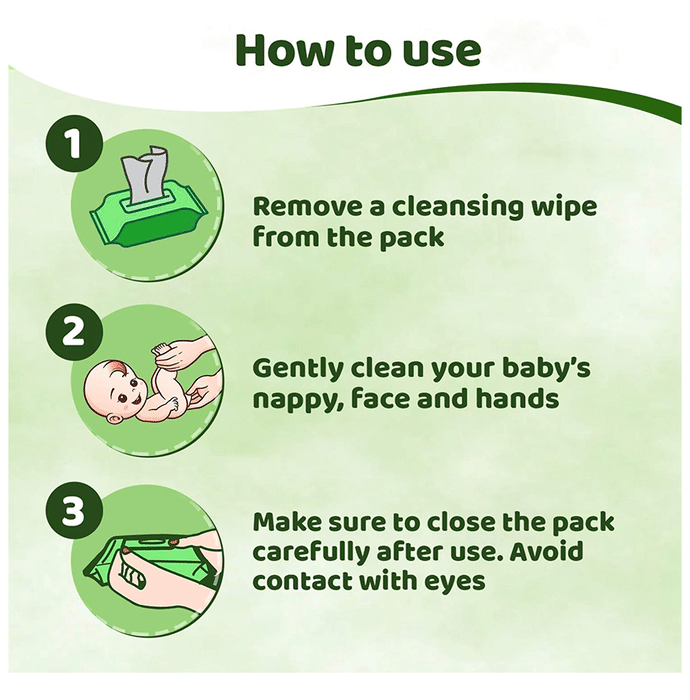 How to use

1

Remove a cleansing wipe from the pack

2

Gently clean your baby's nappy, face and hands

3

Make sure to close the pack carefully after use. Avoid contact with eyes