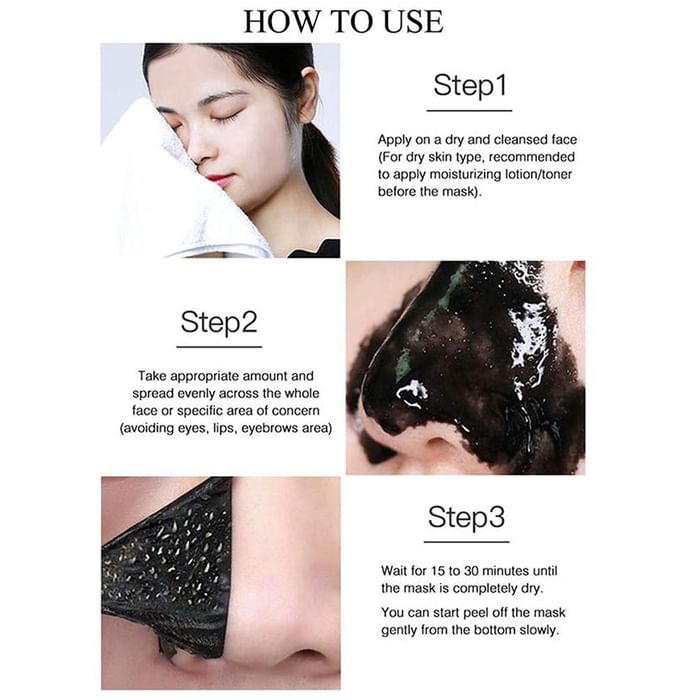 HOW TO USE

Step1

Apply on a dry and cleansed face (For dry skin type, recommended to apply moisturizing lotion/toner before the mask).

Step2

Take appropriate amount and spread evenly across the whole face or specific area of concern (avoiding eyes, lips, eyebrows area)

Step3

Wait for 15 to 30 minutes until the mask is completely dry.

You can start peel off the mask gently from the bottom slowly.