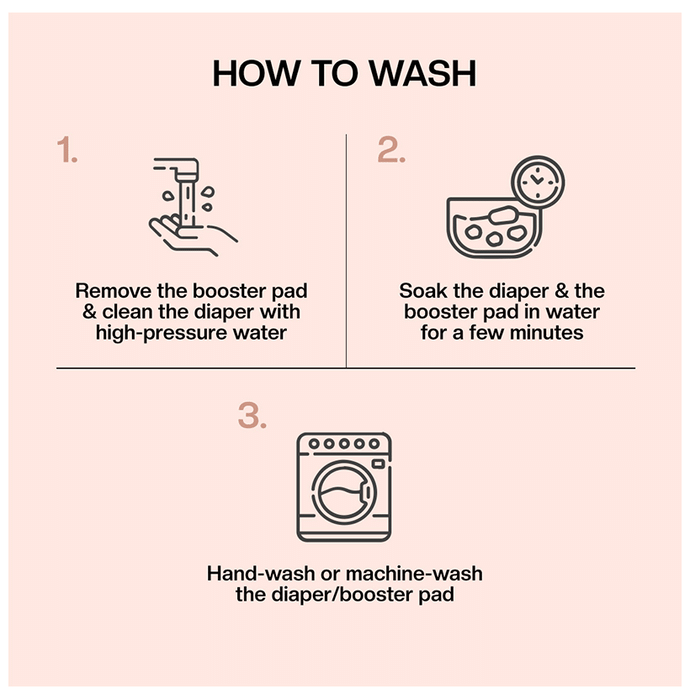 HOW TO WASH

1.

Remove the booster pad & clean the diaper with high-pressure water

2.

Soak the diaper & the booster pad in water for a few minutes

3.

Hand-wash or machine-wash the diaper/booster pad