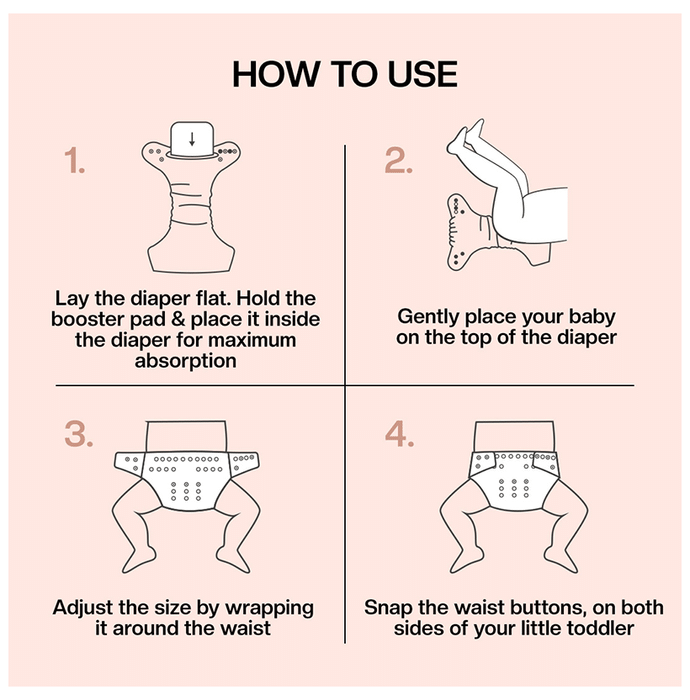 HOW TO USE

1.

Lay the diaper flat. Hold the booster pad & place it inside the diaper for maximum absorption

2.

Gently place your baby on the top of the diaper

3.

Adjust the size by wrapping it around the waist

4.

Snap the waist buttons, on both sides of your little toddler