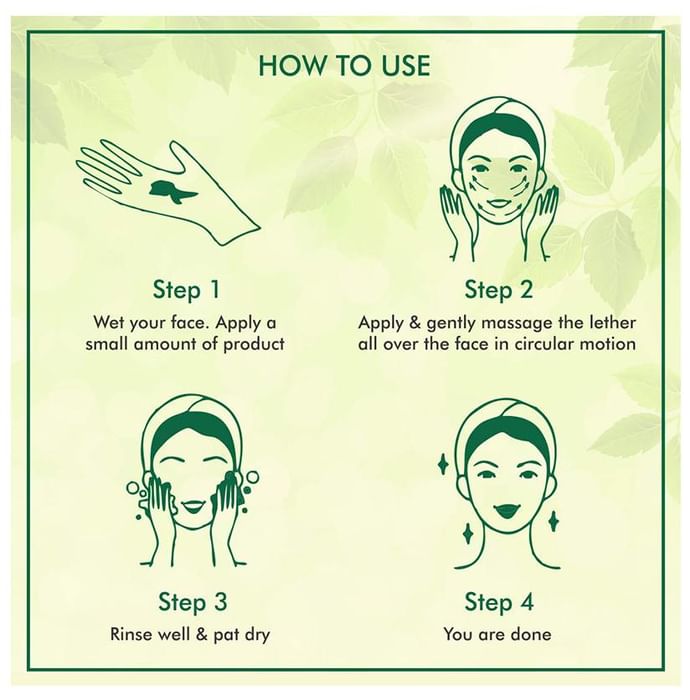 HOW TO USE

Step 1
Wet your face. Apply a small amount of product

Step 2
Apply & gently massage the lether all over the face in circular motion

Step 3
Rinse well & pat dry

Step 4
You are done