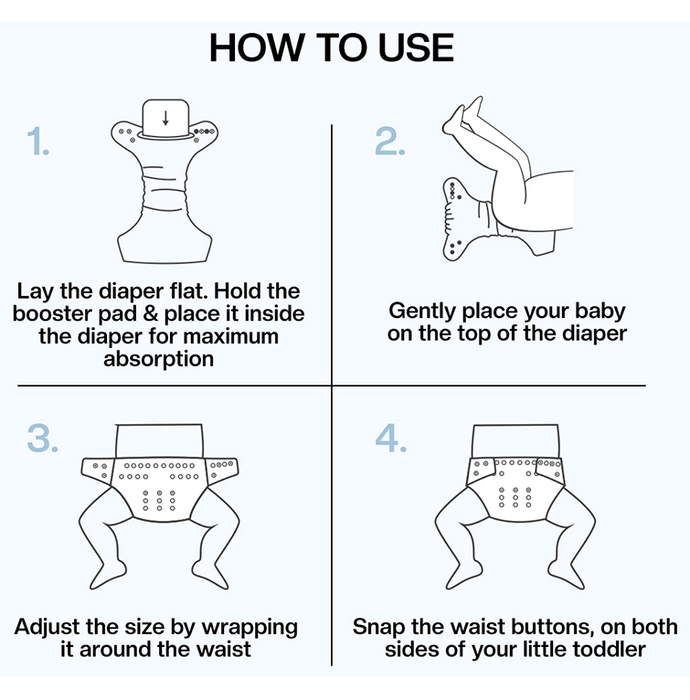 HOW TO USE

1.

Lay the diaper flat. Hold the booster pad & place it inside the diaper for maximum absorption

2.

Gently place your baby on the top of the diaper

3.

Adjust the size by wrapping it around the waist

4.

Snap the waist buttons, on both sides of your little toddler