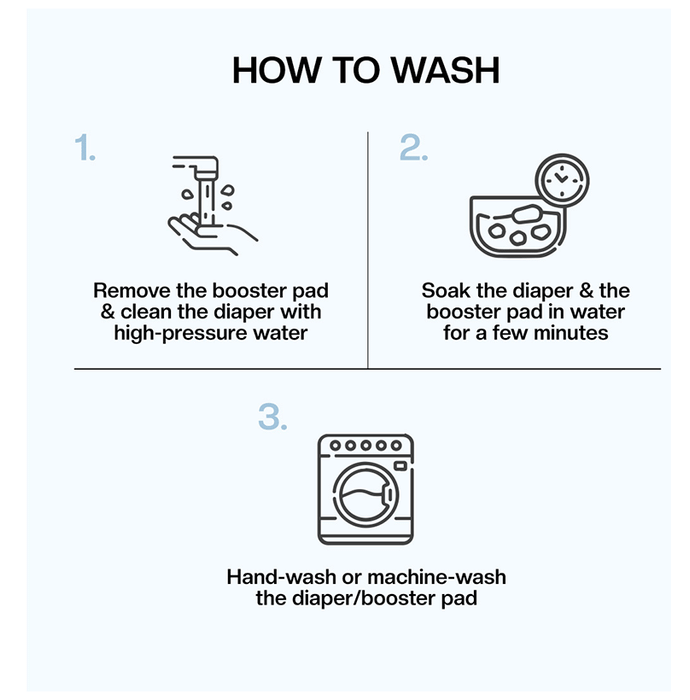 HOW TO WASH

1.

Remove the booster pad & clean the diaper with high-pressure water

2.

Soak the diaper & the booster pad in water for a few minutes

3.

Hand-wash or machine-wash the diaper/booster pad