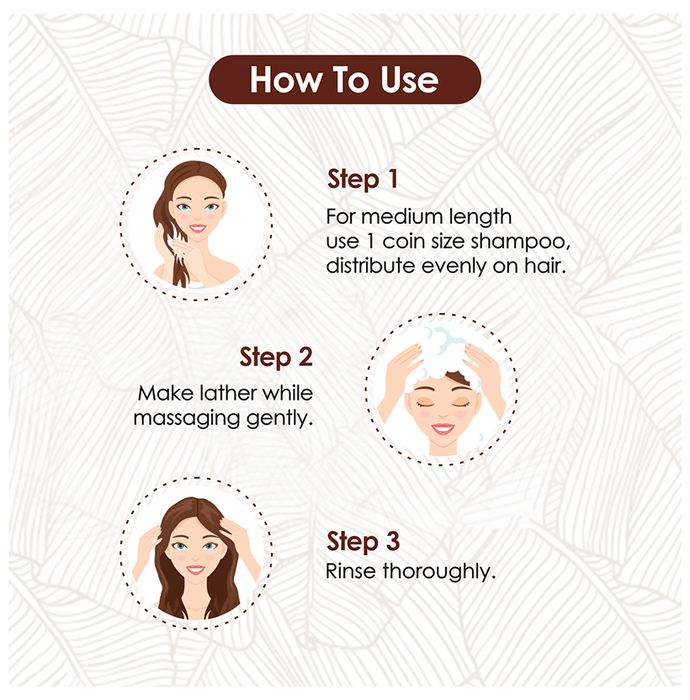 How To Use

Step 1
For medium length use 1 coin size shampoo, distribute evenly on hair.

Step 2
Make lather while massaging gently.

Step 3
Rinse thoroughly.