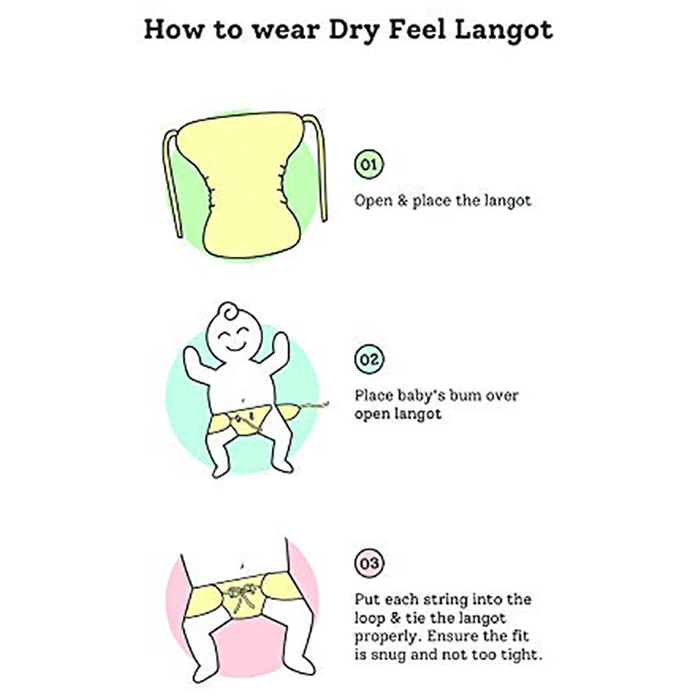 How to wear Dry Feel Langot

01

Open & place the langot

02

Place baby's bum over open langot

03

Put each string into the loop & tie the langot properly. Ensure the fit is snug and not too tight.