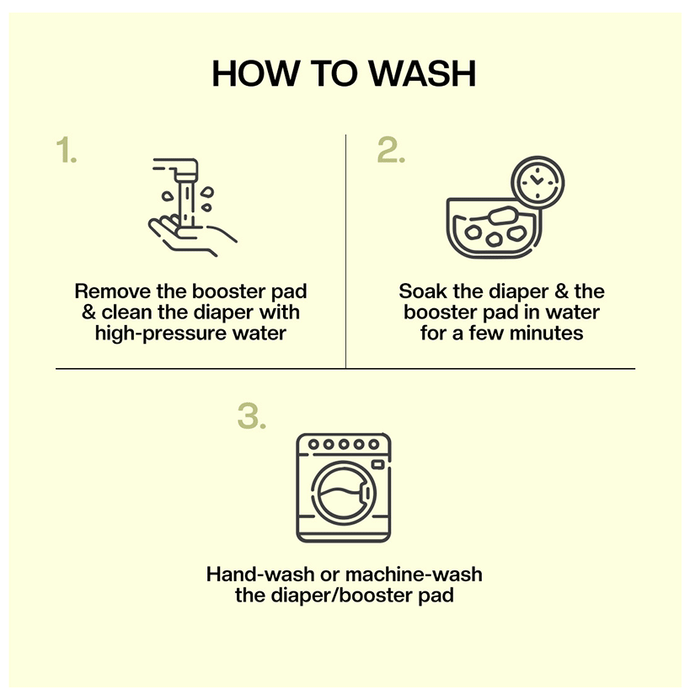 HOW TO WASH

1.

Remove the booster pad & clean the diaper with high-pressure water

2.

Soak the diaper & the booster pad in water for a few minutes

3.

Hand-wash or machine-wash the diaper/booster pad