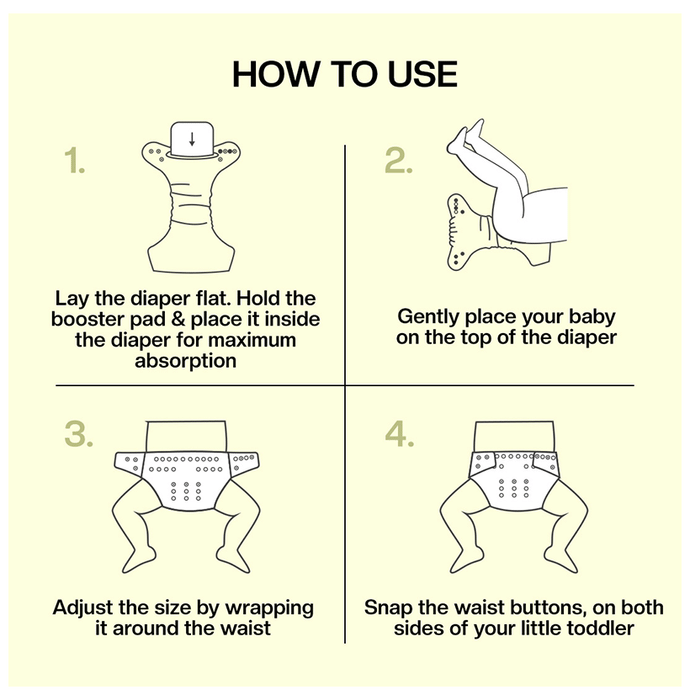 HOW TO USE

1.

Lay the diaper flat. Hold the booster pad & place it inside the diaper for maximum absorption

2.

Gently place your baby on the top of the diaper

3.

Adjust the size by wrapping it around the waist

4.

Snap the waist buttons, on both sides of your little toddler