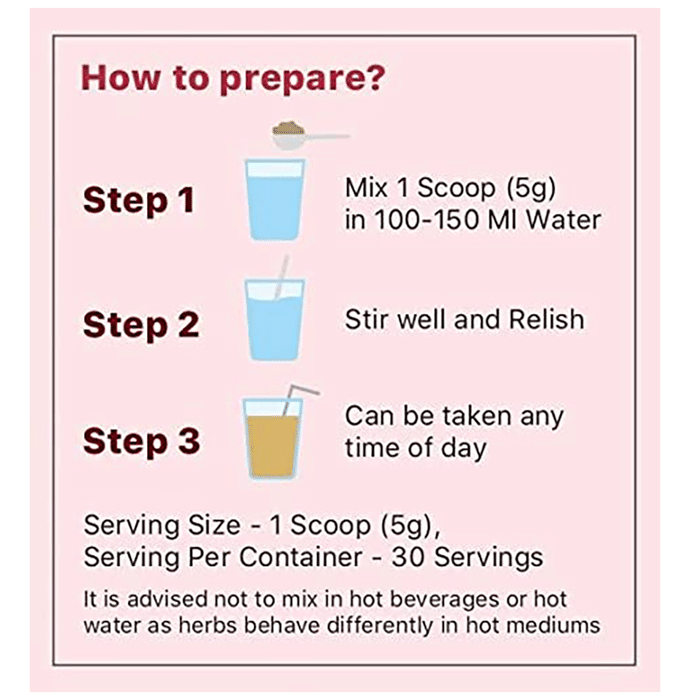 How to prepare?

Step 1

Mix 1 Scoop (5g) in 100-150 Ml Water

Step 2

Stir well and Relish

Step 3

Can be taken any time of day

Serving Size - 1 Scoop (5g), Serving Per Container - 30 Servings

It is advised not to mix in hot beverages or hot water as herbs behave differently in hot mediums