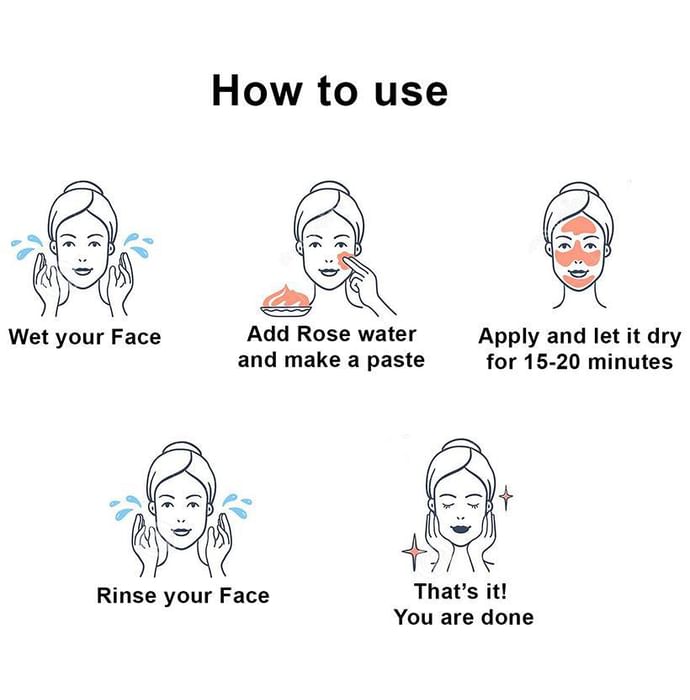 How to use

Wet your Face

Add Rose water and make a paste

Apply and let it dry for 15-20 minutes

Rinse your Face

That's it! You are done