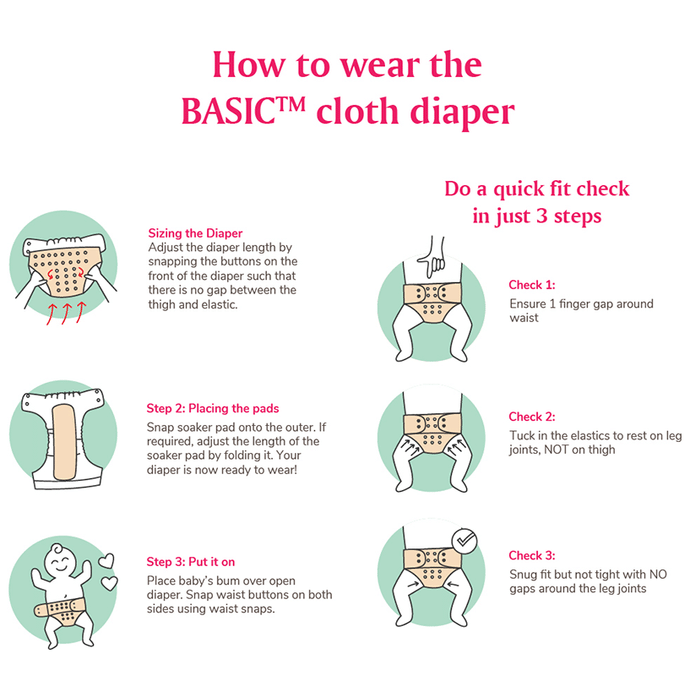 How to wear the BASIC™ cloth diaper

Sizing the Diaper
Adjust the diaper length by snapping the buttons on the front of the diaper such that there is no gap between the thigh and elastic.

Step 2: Placing the pads
Snap soaker pad onto the outer. If required, adjust the length of the soaker pad by folding it. Your diaper is now ready to wear!

Step 3: Put it on
Place baby's bum over open diaper. Snap waist buttons on both sides using waist snaps.

Do a quick fit check in just 3 steps

Check 1:
Ensure 1 finger gap around waist

Check 2:
Tuck in the elastics to rest on leg joints, NOT on thigh

Check 3:
Snug fit but not tight with NO gaps around the leg joints