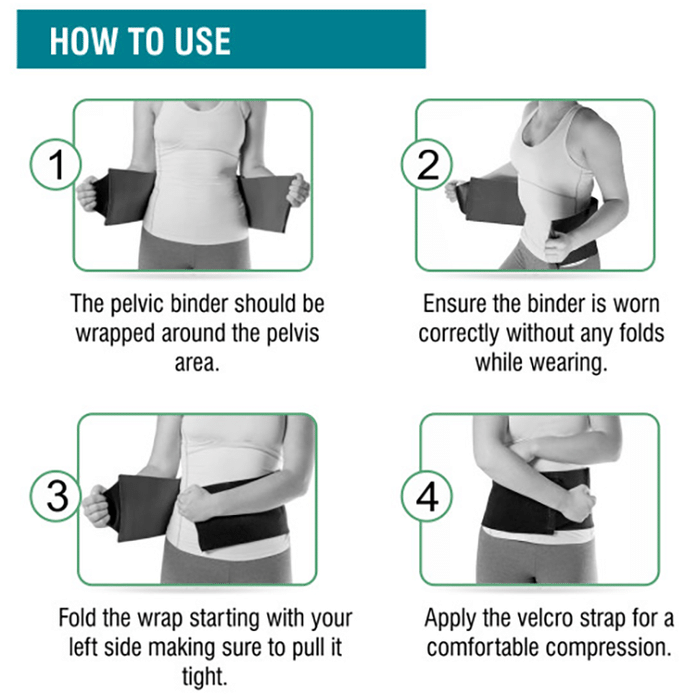 HOW TO USE

1

The pelvic binder should be wrapped around the pelvis area.

2

Ensure the binder is worn correctly without any folds while wearing.

3

Fold the wrap starting with your left side making sure to pull it tight.

4

Apply the velcro strap for a comfortable compression.