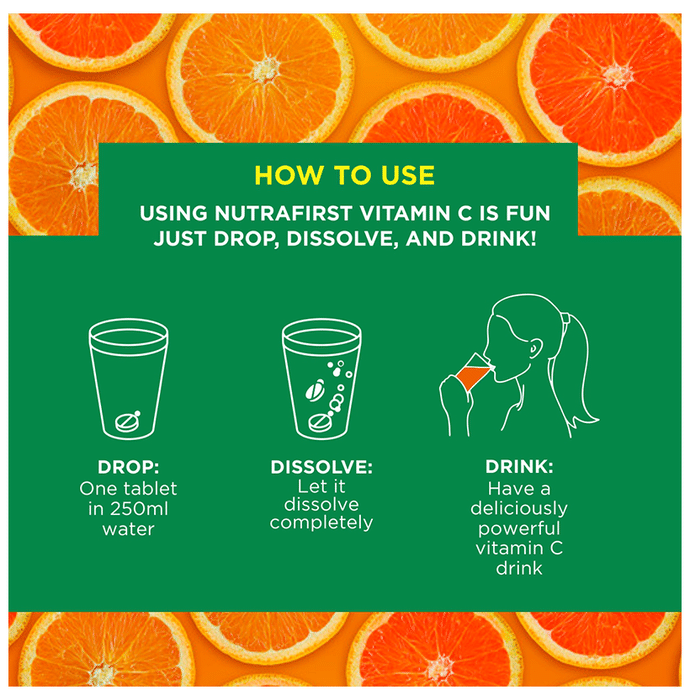 HOW TO USE

USING NUTRAFIRST VITAMIN C IS FUN JUST DROP, DISSOLVE, AND DRINK!

DROP:
One tablet in 250ml water

DISSOLVE:
Let it dissolve completely

DRINK:
Have a deliciously powerful vitamin C drink