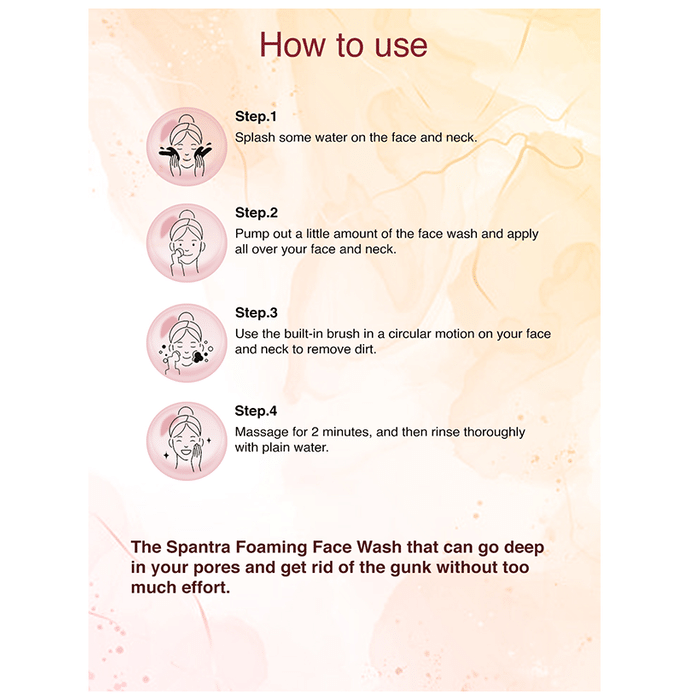 How to use

Step.1
Splash some water on the face and neck.

Step.2
Pump out a little amount of the face wash and apply all over your face and neck.

Step.3
Use the built-in brush in a circular motion on your face and neck to remove dirt.

Step.4
Massage for 2 minutes, and then rinse thoroughly with plain water.

The Spantra Foaming Face Wash that can go deep in your pores and get rid of the gunk without too much effort.