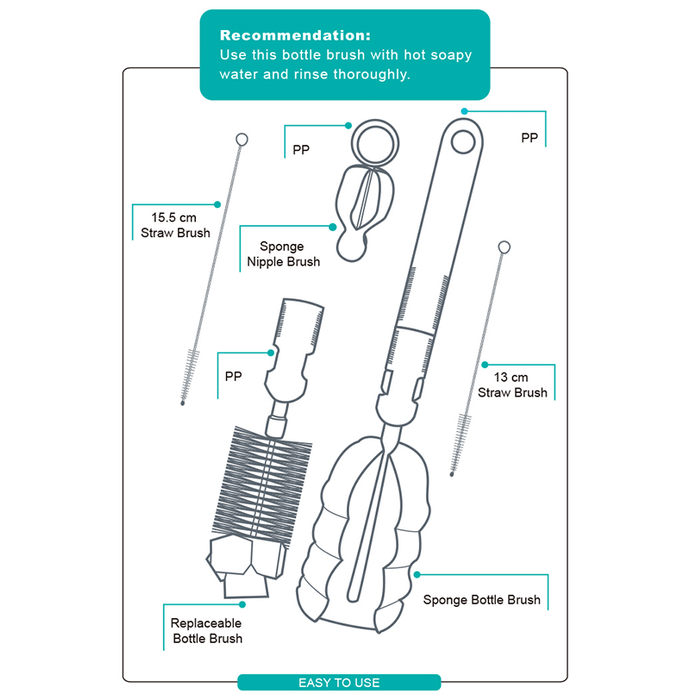 Recommendation:
Use this bottle brush with hot soapy water and rinse thoroughly.

PP

PP

15.5 cm
Straw Brush

Sponge
Nipple Brush

PP

13 cm
Straw Brush

Sponge Bottle Brush

Replaceable
Bottle Brush

EASY TO USE