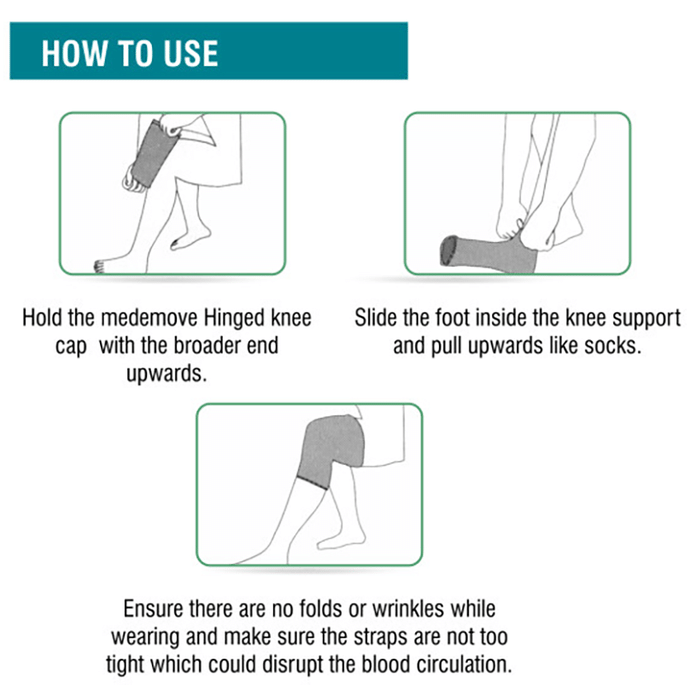 HOW TO USE

Hold the medemove Hinged knee cap  with the broader end upwards.

Slide the foot inside the knee support and pull upwards like socks.

Ensure there are no folds or wrinkles while wearing and make sure the straps are not too tight which could disrupt the blood circulation.