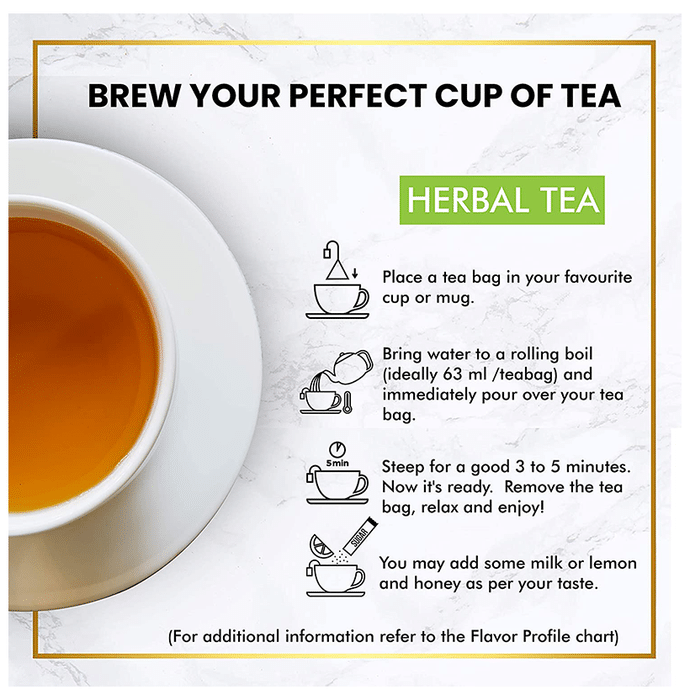 BREW YOUR PERFECT CUP OF TEA

HERBAL TEA

Place a tea bag in your favourite cup or mug.

Bring water to a rolling boil (ideally 63 ml /teabag) and immediately pour over your tea bag.

5min

Steep for a good 3 to 5 minutes. Now it's ready. Remove the tea bag, relax and enjoy!

SUGAR

You may add some milk or lemon and honey as per your taste.

(For additional information refer to the Flavor Profile chart)