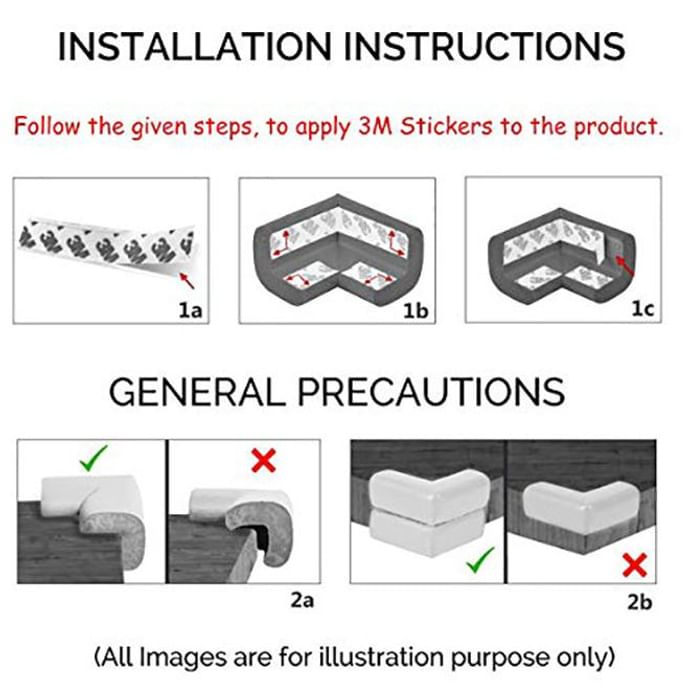 INSTALLATION INSTRUCTIONS

Follow the given steps, to apply 3M Stickers to the product.

1a

1b

1c

GENERAL PRECAUTIONS

2a

2b

(All Images are for illustration purpose only)