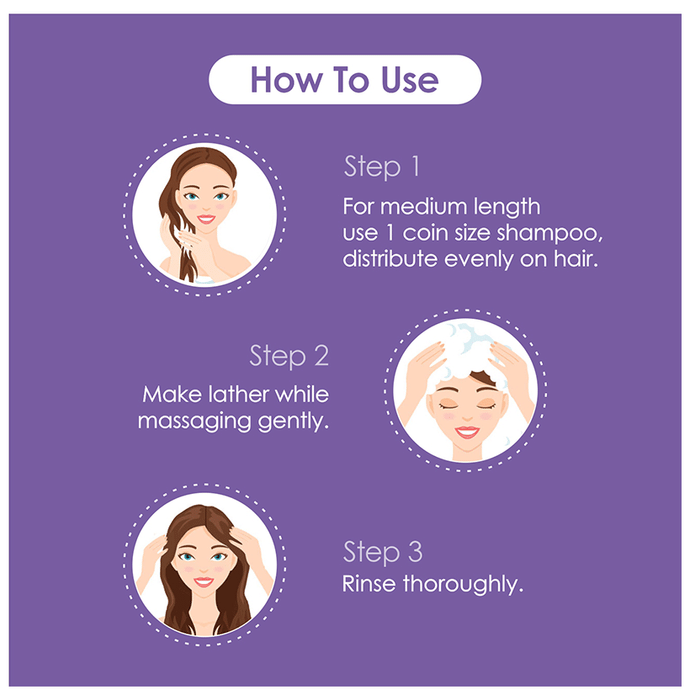 How To Use

Step 1

For medium length use 1 coin size shampoo, distribute evenly on hair.

Step 2

Make lather while massaging gently.

Step 3

Rinse thoroughly.