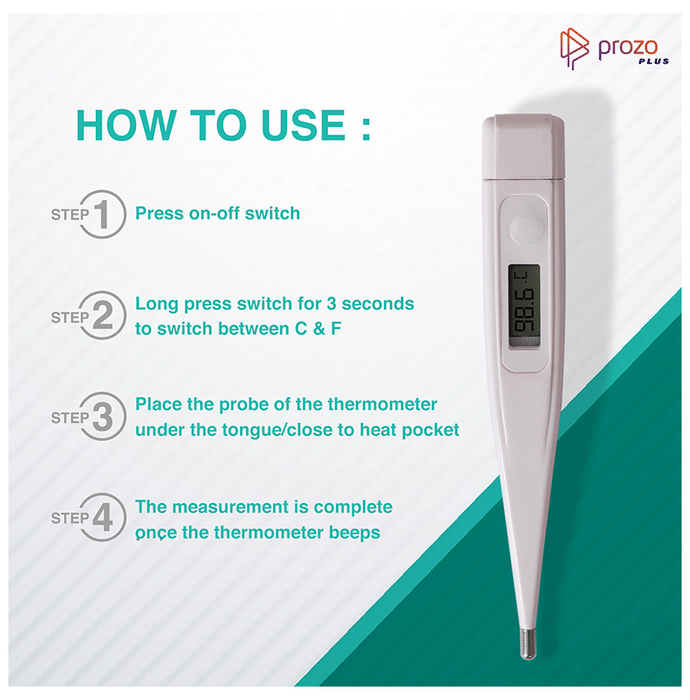 prozo PLUS

HOW TO USE :

STEP 1 Press on-off switch

STEP 2 Long press switch for 3 seconds to switch between C & F

STEP 3 Place the probe of the thermometer under the tongue/close to heat pocket

STEP 4 The measurement is complete once the thermometer beeps

98.6 °F