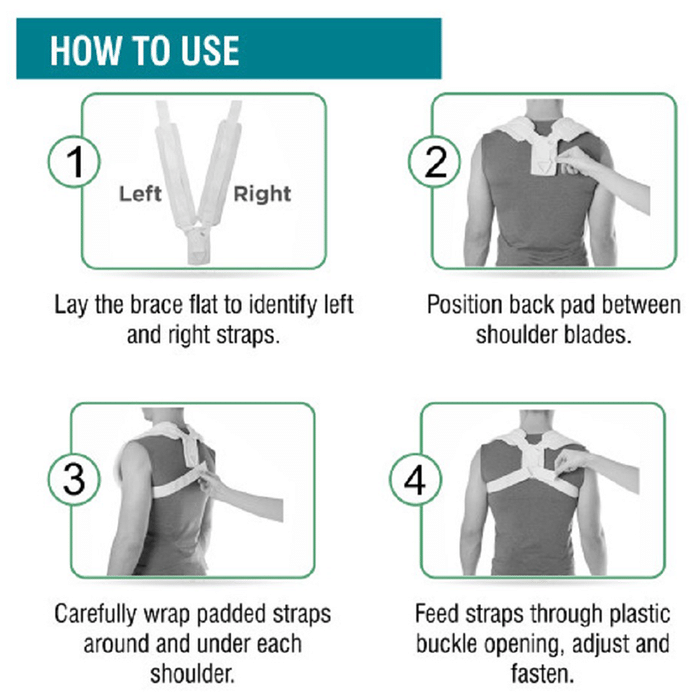 HOW TO USE

1

Left Right

Lay the brace flat to identify left and right straps.

2

Position back pad between shoulder blades.

3

Carefully wrap padded straps around and under each shoulder.

4

Feed straps through plastic buckle opening, adjust and fasten.