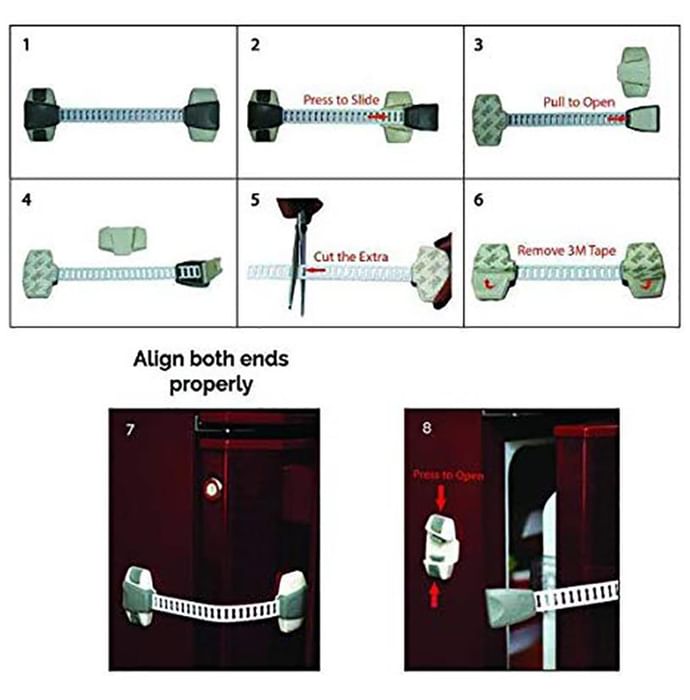 1

2

Press to Slide

3

Pull to Open

4

5

Cut the Extra

6

Remove 3M Tape

Align both ends properly

7

8

Press to Open