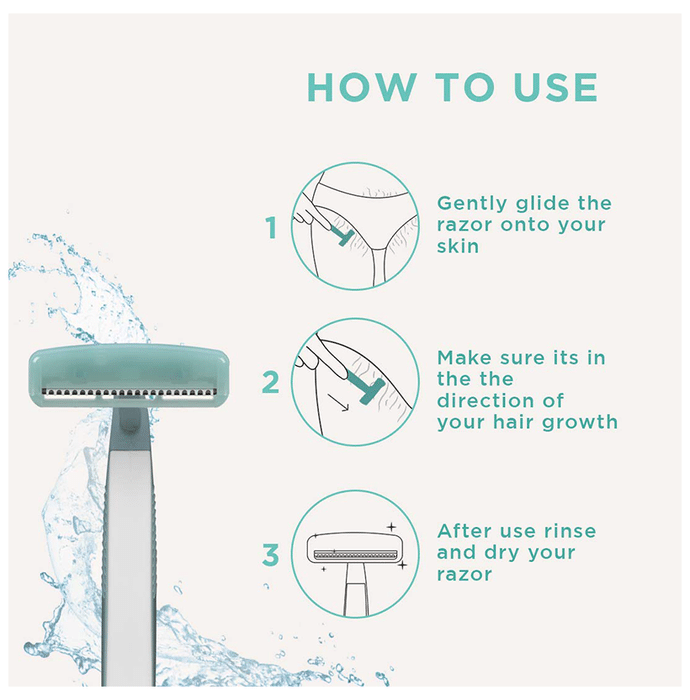 HOW TO USE

1 Gently glide the razor onto your skin

2 Make sure its in the the direction of your hair growth

3 After use rinse and dry your razor