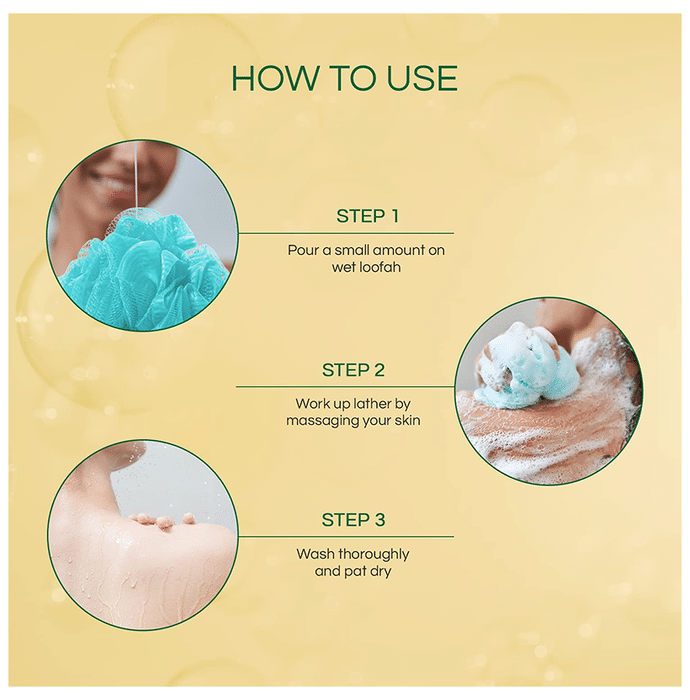 HOW TO USE

STEP 1

Pour a small amount on wet loofah

STEP 2

Work up lather by massaging your skin

STEP 3

Wash thoroughly and pat dry