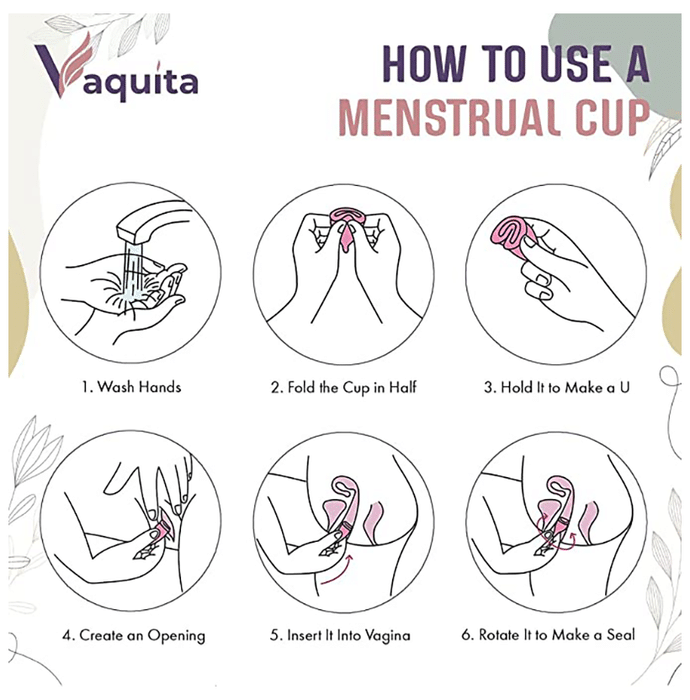 Vaquita

HOW TO USE A MENSTRUAL CUP

1. Wash Hands

2. Fold the Cup in Half

3. Hold It to Make a U

4. Create an Opening

5. Insert It Into Vagina

6. Rotate It to Make a Seal