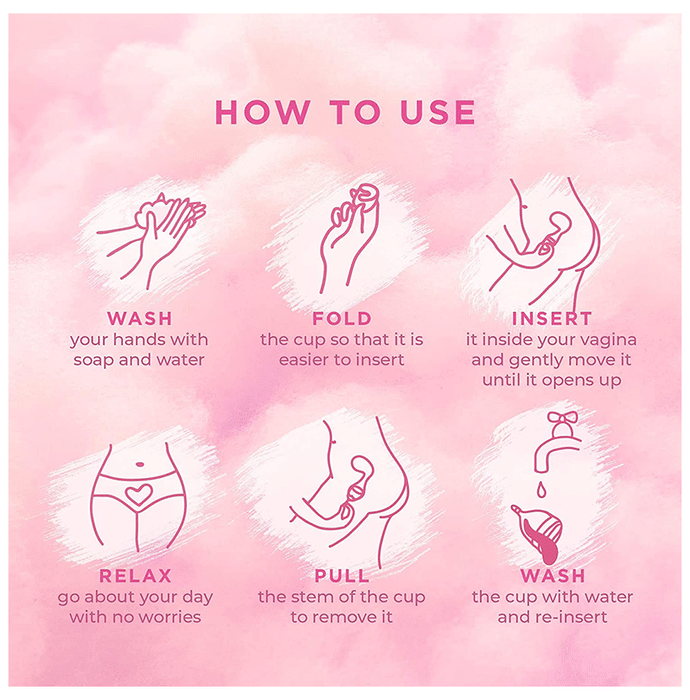 HOW TO USE

WASH
your hands with soap and water

FOLD
the cup so that it is easier to insert

INSERT
it inside your vagina and gently move it until it opens up

RELAX
go about your day with no worries

PULL
the stem of the cup to remove it

WASH
the cup with water and re-insert