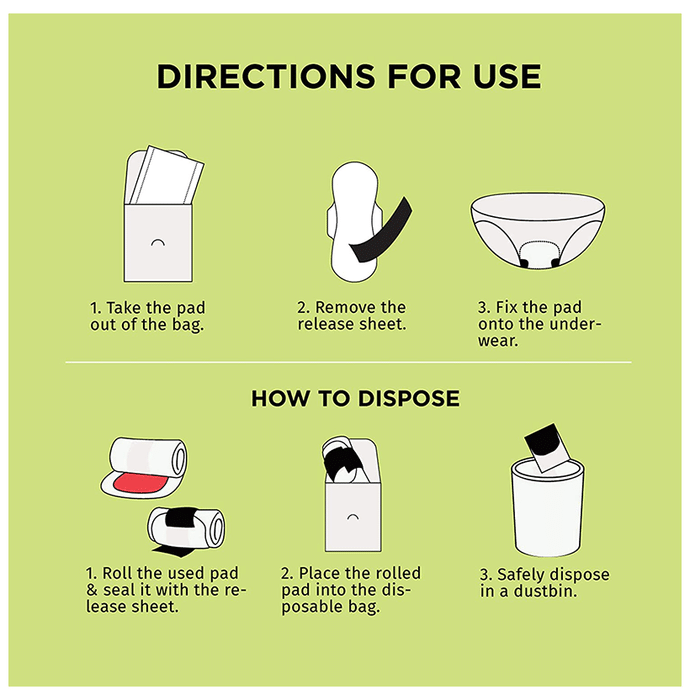 DIRECTIONS FOR USE

1. Take the pad out of the bag.

2. Remove the release sheet.

3. Fix the pad onto the underwear.

HOW TO DISPOSE

1. Roll the used pad & seal it with the release sheet.

2. Place the rolled pad into the disposable bag.

3. Safely dispose in a dustbin.