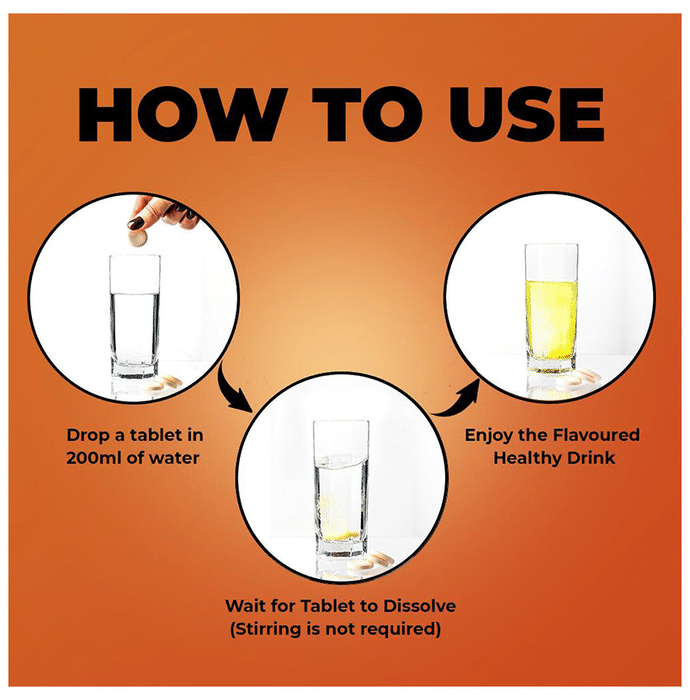 HOW TO USE

Drop a tablet in 200ml of water

Wait for Tablet to Dissolve (Stirring is not required)

Enjoy the Flavoured Healthy Drink