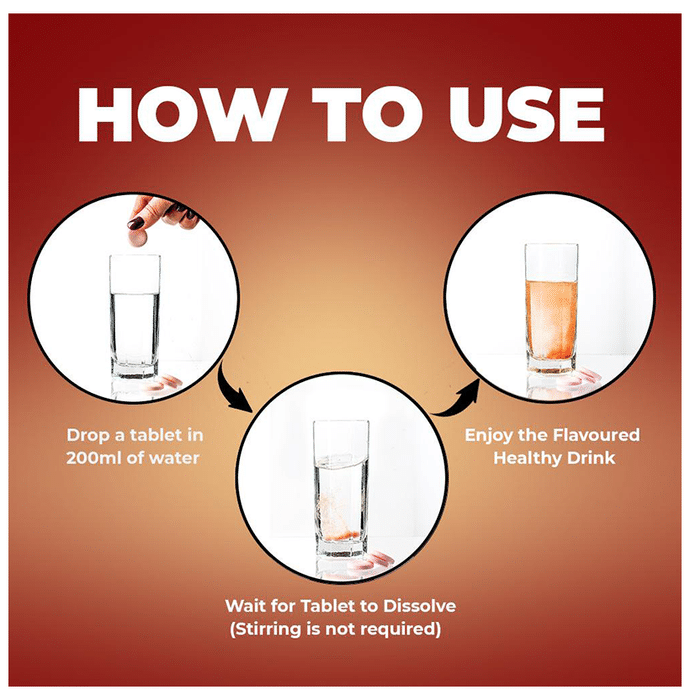 HOW TO USE

Drop a tablet in 200ml of water

Wait for Tablet to Dissolve (Stirring is not required)

Enjoy the Flavoured Healthy Drink