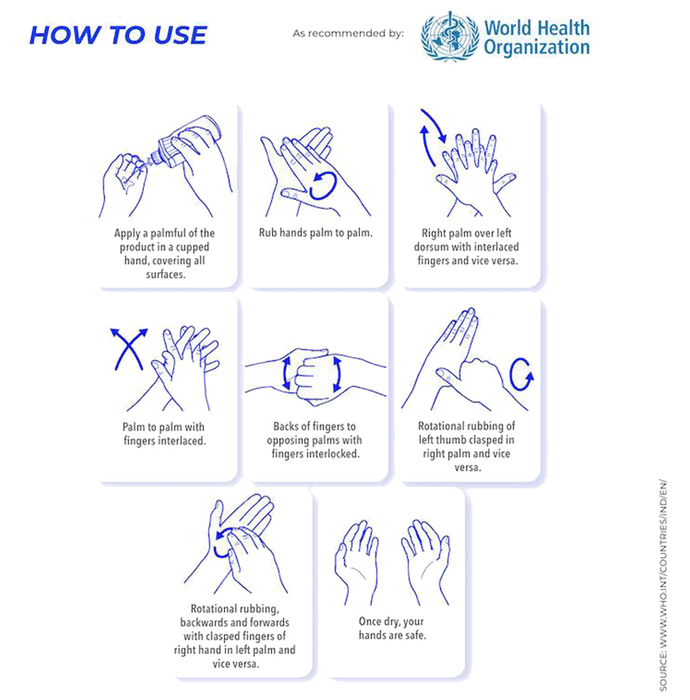 HOW TO USE

As recommended by:

World Health Organization

Apply a palmful of the product in a cupped hand, covering all surfaces.

Rub hands palm to palm.

Right palm over left dorsum with interlaced fingers and vice versa.

Palm to palm with fingers interlaced.

Backs of fingers to opposing palms with fingers interlocked.

Rotational rubbing of left thumb clasped in right palm and vice versa.

Rotational rubbing, backwards and forwards with clasped fingers of right hand in left palm and vice versa.

Once dry, your hands are safe.

SOURCE: WWW.WHO.INT/COUNTRIES/IND/EN/