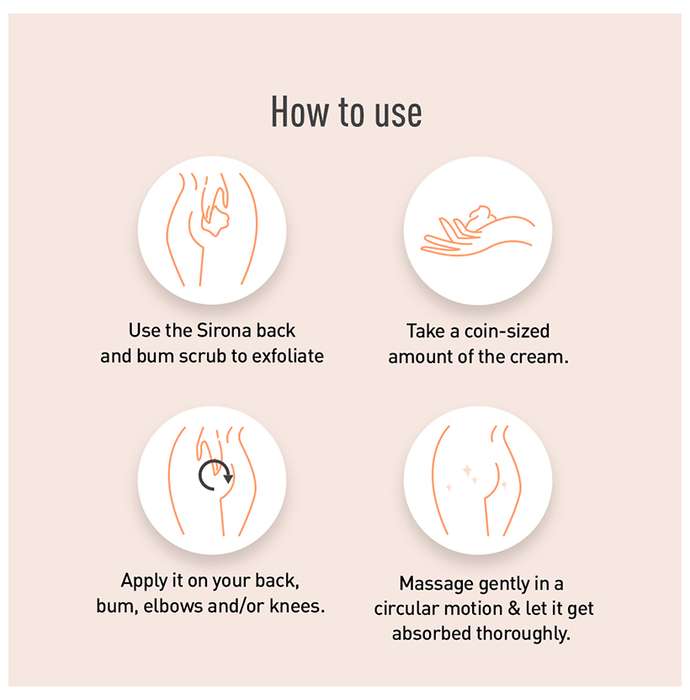 How to use

Use the Sirona back and bum scrub to exfoliate

Take a coin-sized amount of the cream.

Apply it on your back, bum, elbows and/or knees.

Massage gently in a circular motion & let it get absorbed thoroughly.