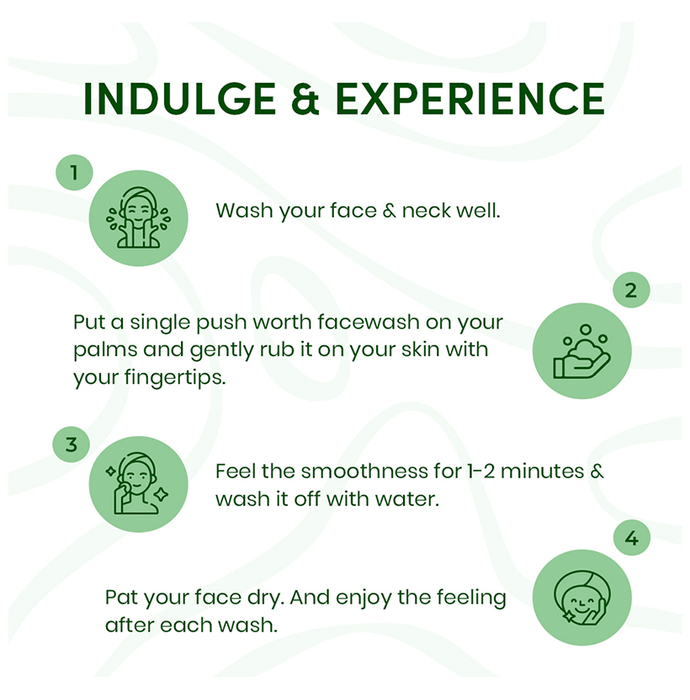 INDULGE & EXPERIENCE

1

Wash your face & neck well.

2

Put a single push worth facewash on your palms and gently rub it on your skin with your fingertips.

3

Feel the smoothness for 1-2 minutes & wash it off with water.

4

Pat your face dry. And enjoy the feeling after each wash.