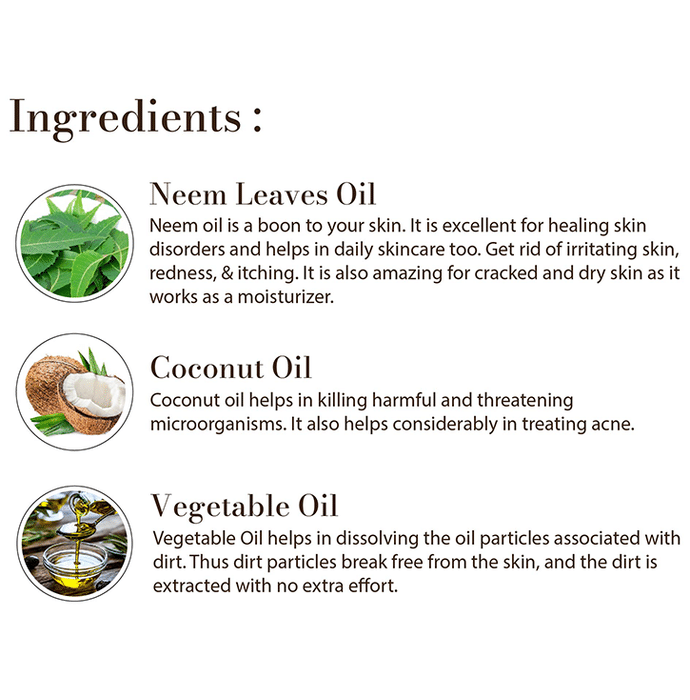 Ingredients :

Neem Leaves Oil
Neem oil is a boon to your skin. It is excellent for healing skin disorders and helps in daily skincare too. Get rid of irritating skin, redness, & itching. It is also amazing for cracked and dry skin as it works as a moisturizer.

Coconut Oil
Coconut oil helps in killing harmful and threatening microorganisms. It also helps considerably in treating acne.

Vegetable Oil
Vegetable Oil helps in dissolving the oil particles associated with dirt. Thus dirt particles break free from the skin, and the dirt is extracted with no extra effort.