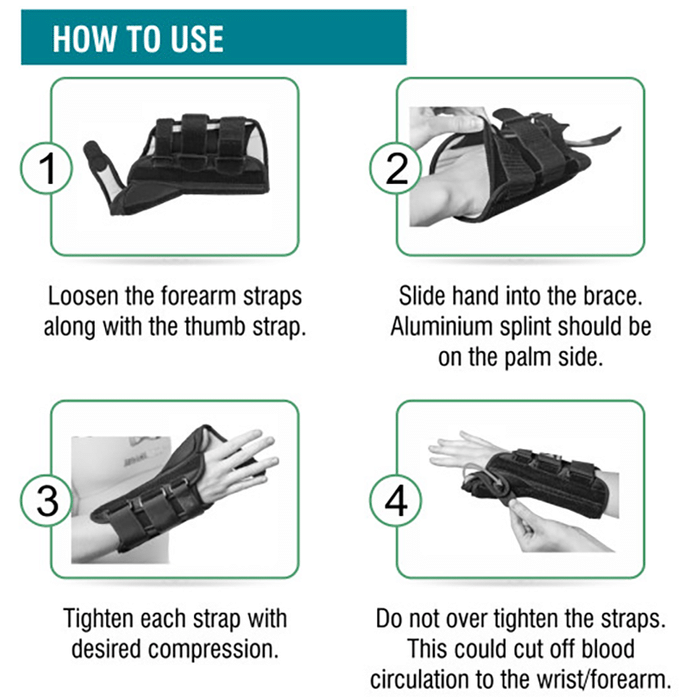 HOW TO USE

1

Loosen the forearm straps along with the thumb strap.

2

Slide hand into the brace. Aluminium splint should be on the palm side.

3

Tighten each strap with desired compression.

4

Do not over tighten the straps. This could cut off blood circulation to the wrist/forearm.